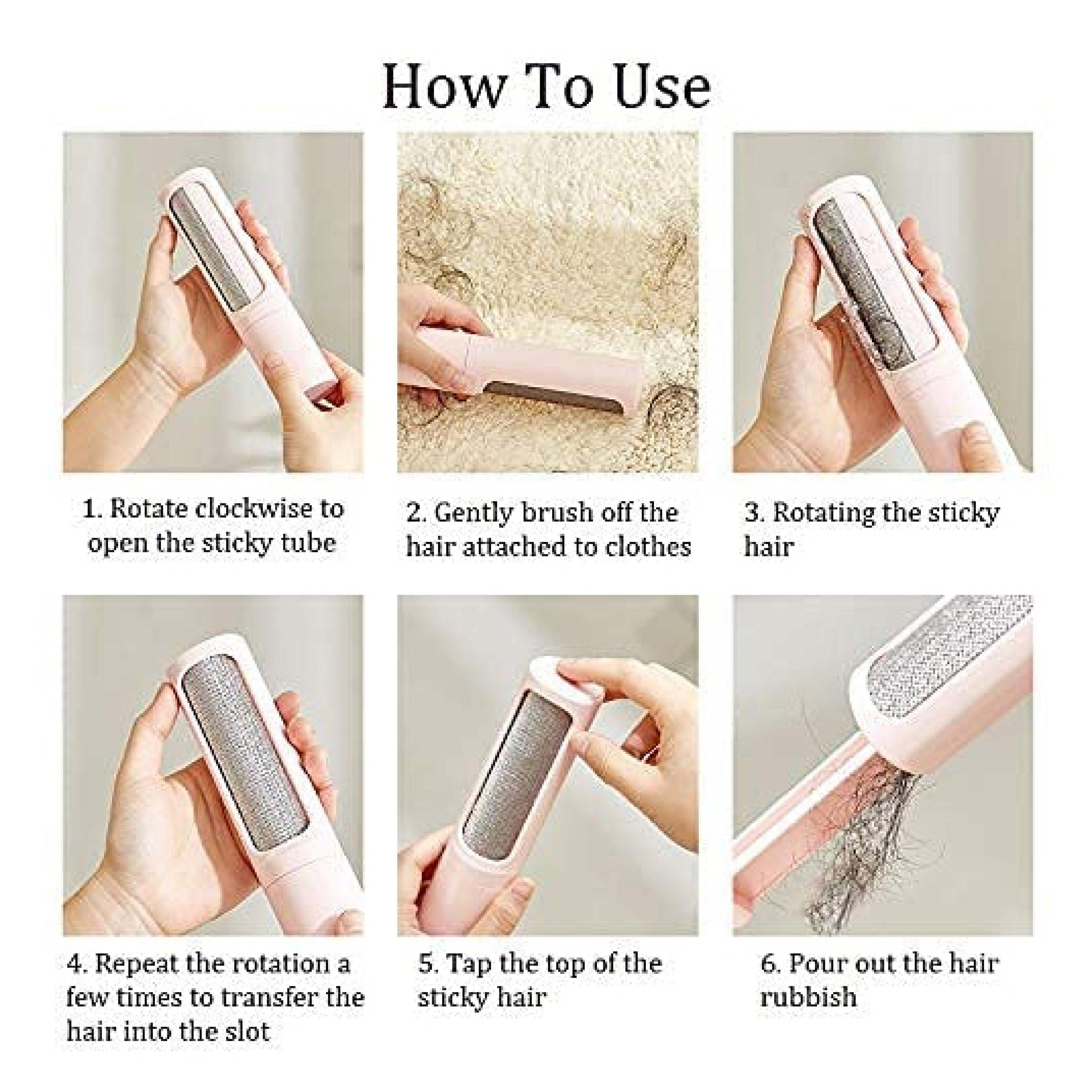 How To Use

1. Rotate clockwise to open the sticky tube

2. Gently brush off the hair attached to clothes

3. Rotating the sticky hair

4. Repeat the rotation a few times to transfer the hair into the slot

5. Tap the top of the sticky hair

6. Pour out the hair rubbish