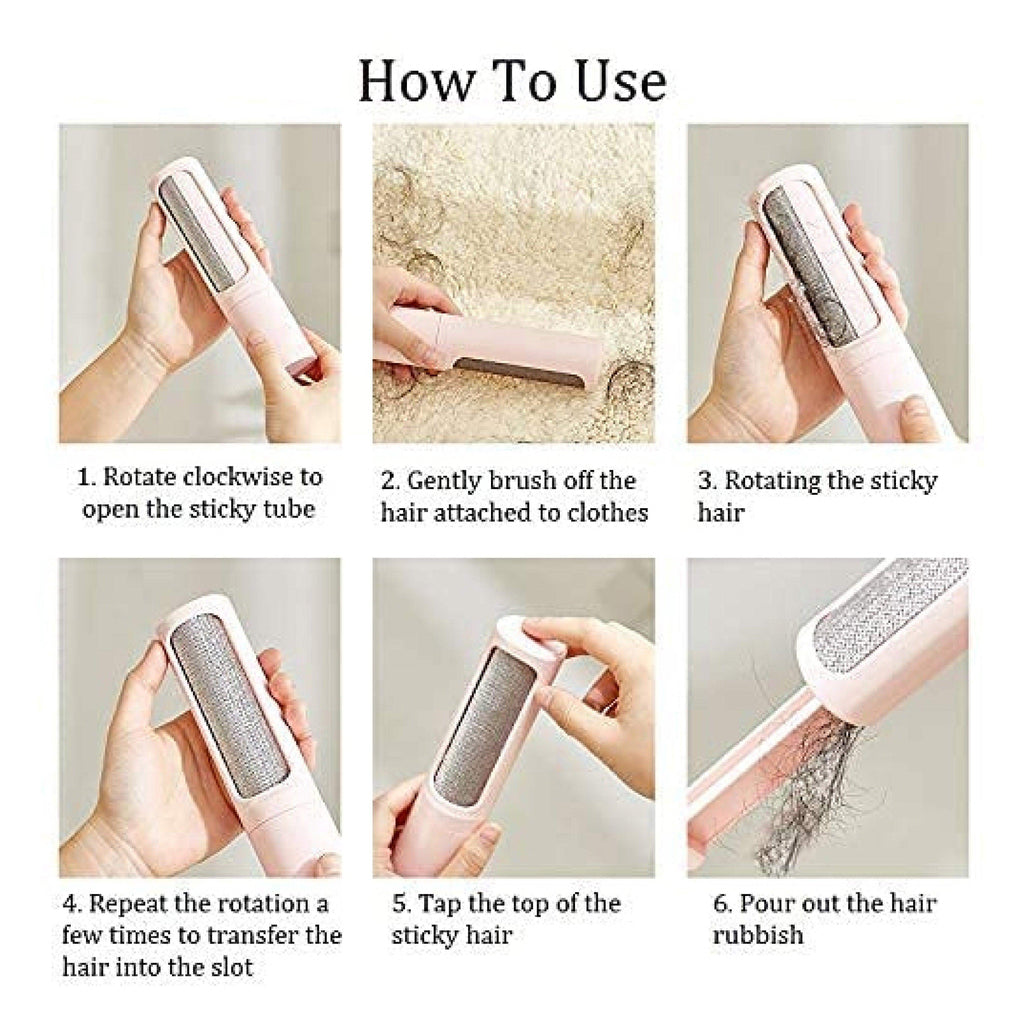 How To Use

1. Rotate clockwise to open the sticky tube

2. Gently brush off the hair attached to clothes

3. Rotating the sticky hair

4. Repeat the rotation a few times to transfer the hair into the slot

5. Tap the top of the sticky hair

6. Pour out the hair rubbish