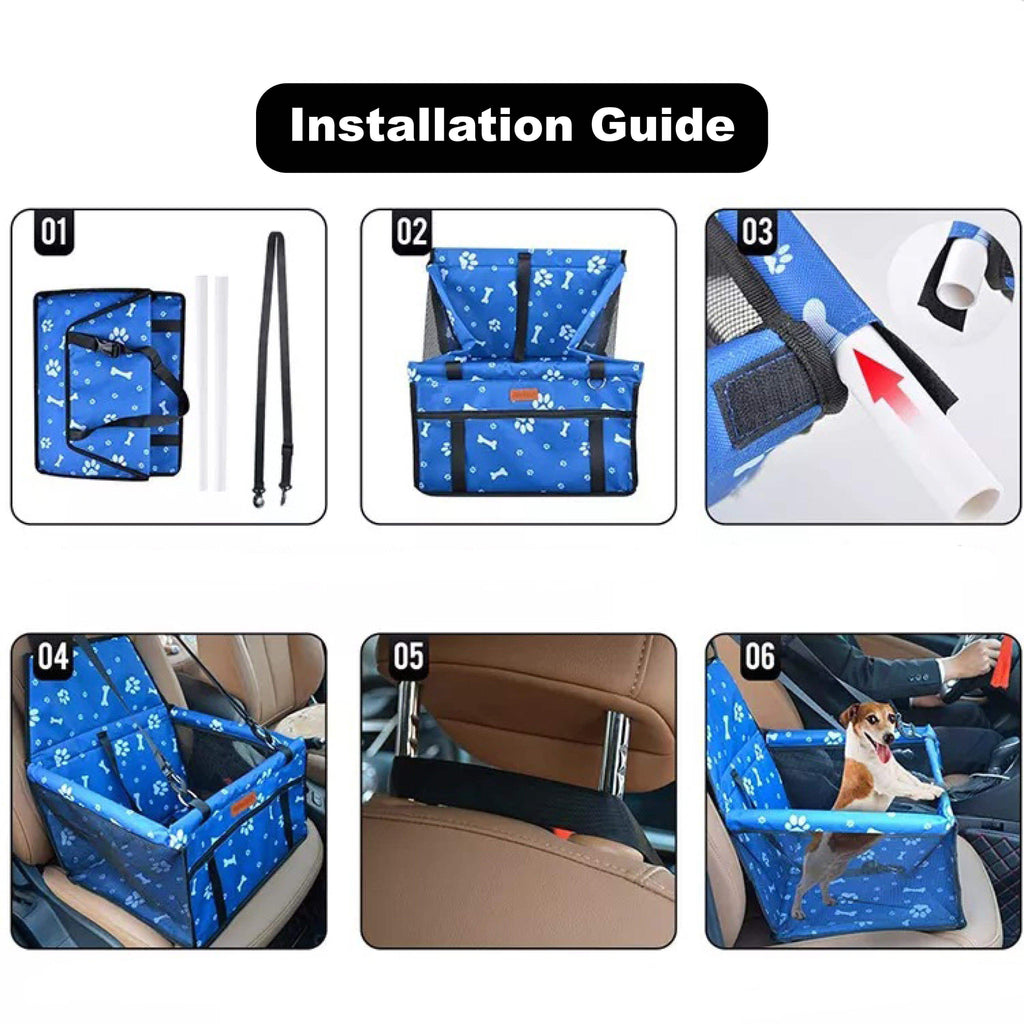 Installation Guide

01

02

03

04

05

06