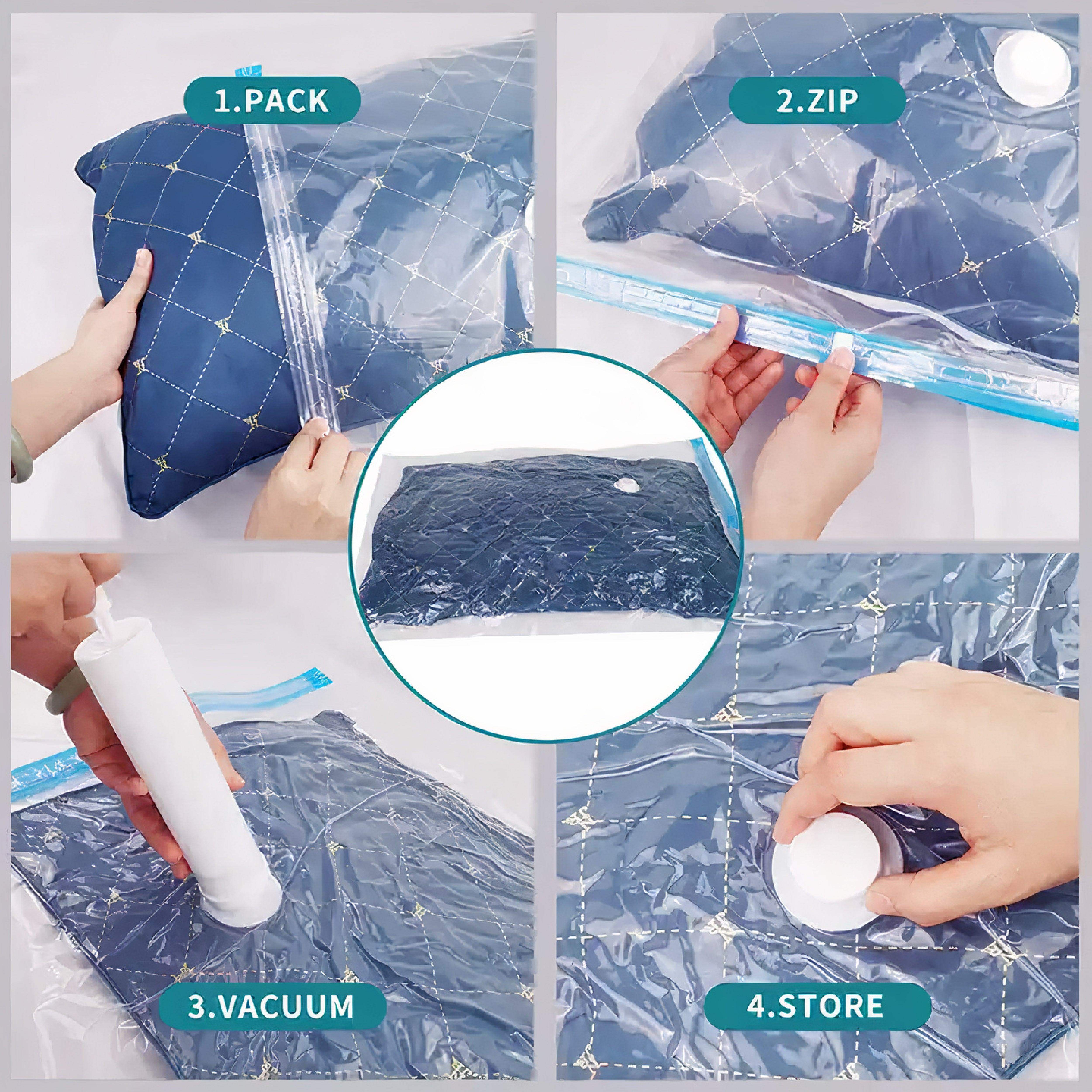 1.PACK

2.ZIP

3.VACUUM

4.STORE