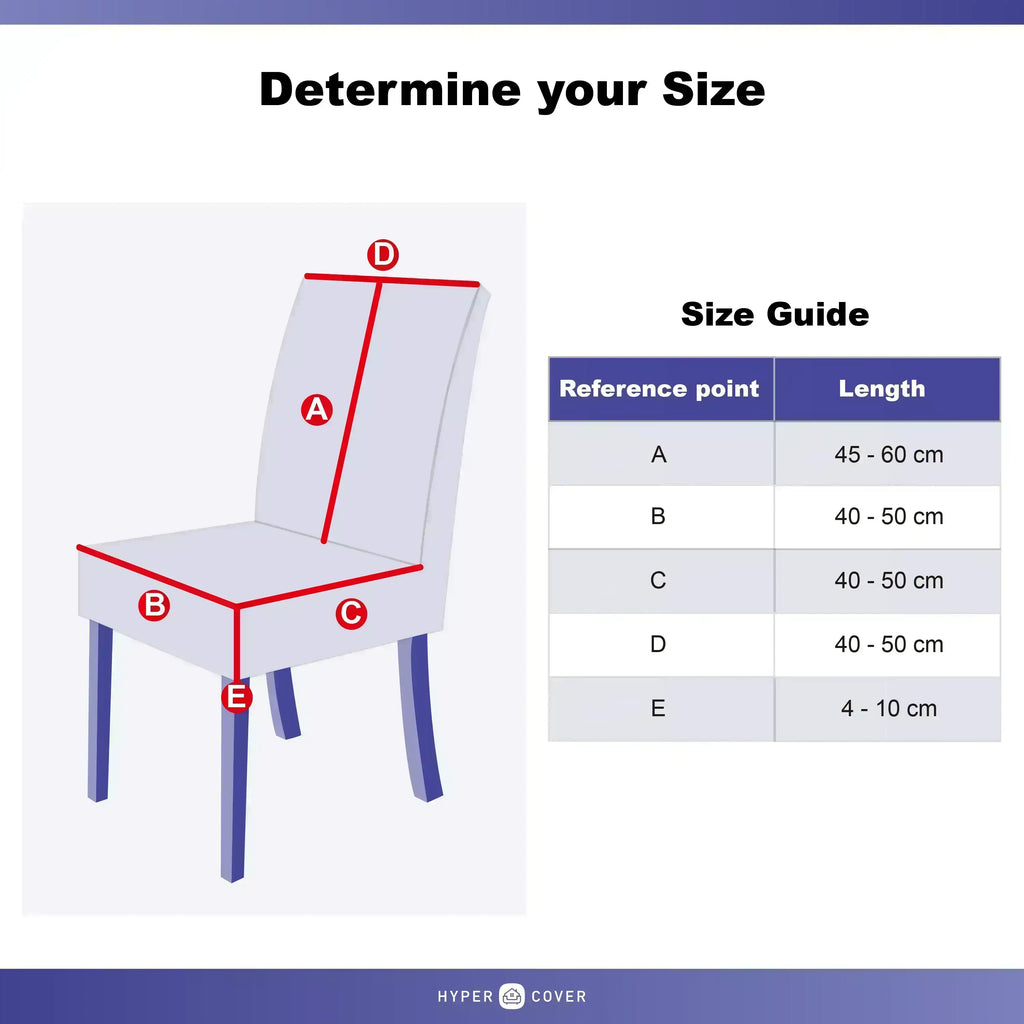 Determine your Size

D

A

B

C

E

Size Guide

| Reference point | Length |
|---|---|
| A | 45 - 60 cm |
| B | 40 - 50 cm |
| C | 40 - 50 cm |
| D | 40 - 50 cm |
| E | 4 - 10 cm |

HYPER COVER