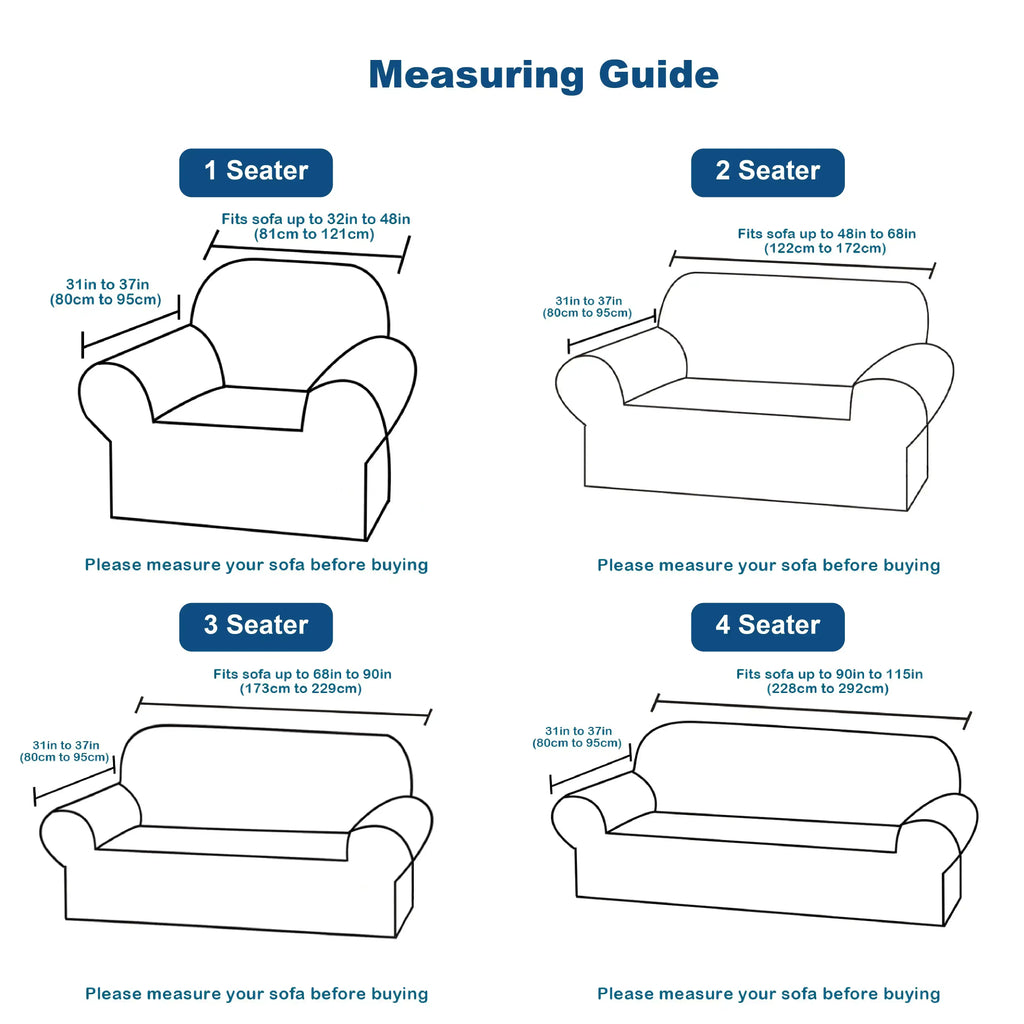 Measuring Guide

1 Seater

Fits sofa up to 32in to 48in
(81cm to 121cm)

31in to 37in
(80cm to 95cm)

Please measure your sofa before buying

2 Seater

Fits sofa up to 48in to 68in
(122cm to 172cm)

31in to 37in
(80cm to 95cm)

Please measure your sofa before buying

3 Seater

Fits sofa up to 68in to 90in
(173cm to 229cm)

31in to 37in
(80cm to 95cm)

Please measure your sofa before buying

4 Seater

Fits sofa up to 90in to 115in
(228cm to 292cm)

31in to 37in
(80cm to 95cm)

Please measure your sofa before buying