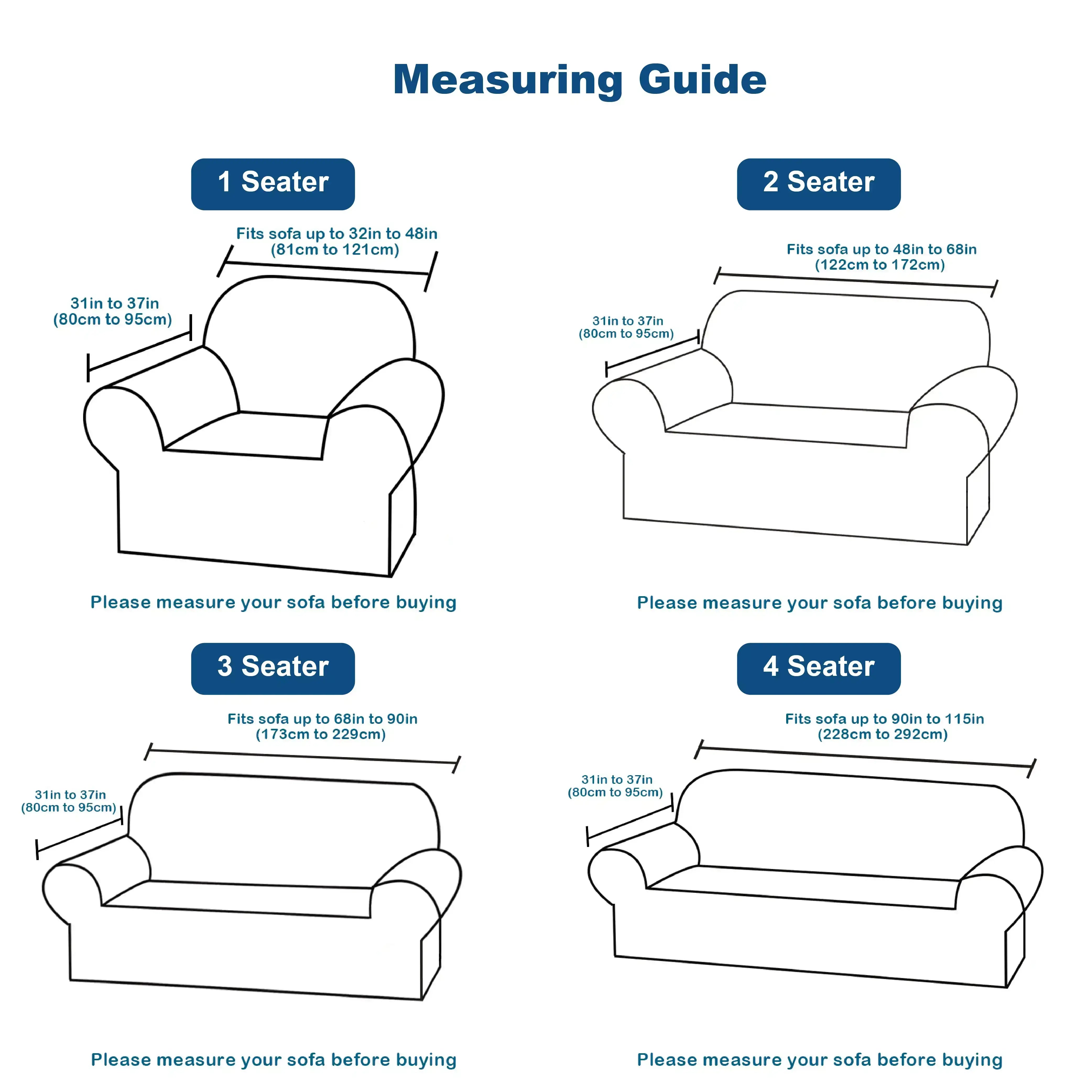 Measuring Guide

1 Seater

Fits sofa up to 32in to 48in
(81cm to 121cm)

31in to 37in
(80cm to 95cm)

Please measure your sofa before buying

2 Seater

Fits sofa up to 48in to 68in
(122cm to 172cm)

31in to 37in
(80cm to 95cm)

Please measure your sofa before buying

3 Seater

Fits sofa up to 68in to 90in
(173cm to 229cm)

31in to 37in
(80cm to 95cm)

Please measure your sofa before buying

4 Seater

Fits sofa up to 90in to 115in
(228cm to 292cm)

31in to 37in
(80cm to 95cm)

Please measure your sofa before buying