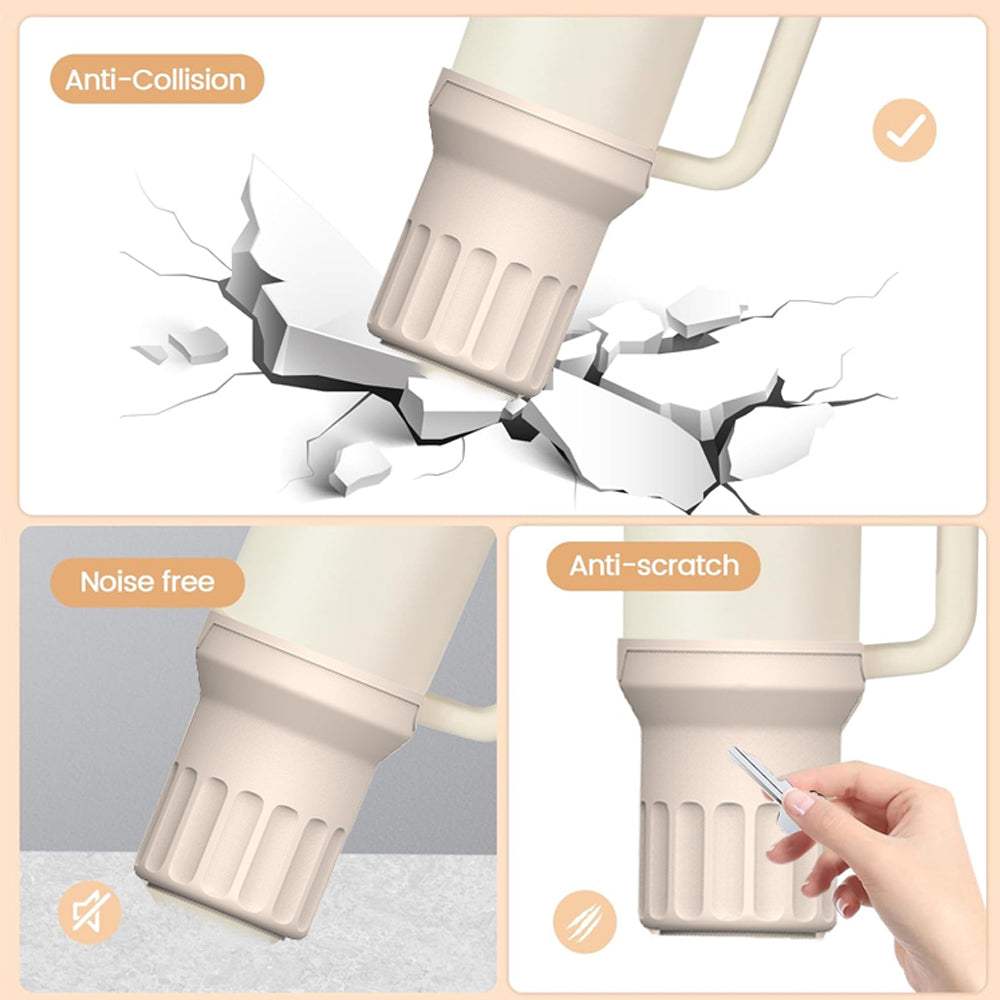 Anti-Collision

Noise free

Anti-scratch